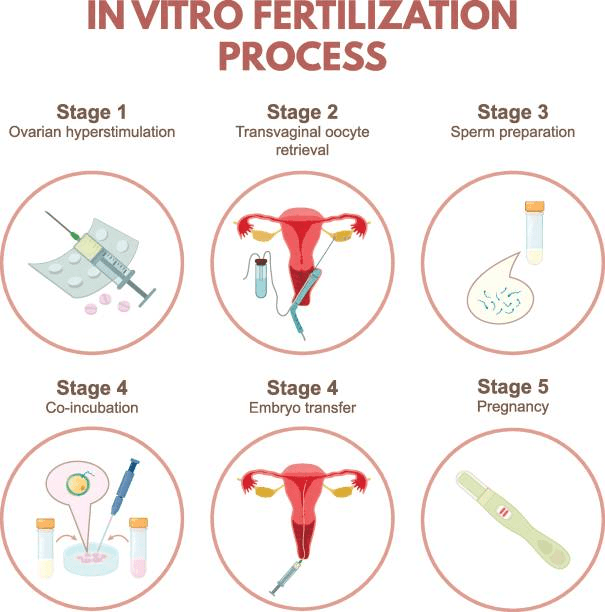 IN VITRO FERTILIZATION PROCESS

Stage 1
Ovarian hyperstimulation

Stage 2
Transvaginal oocyte retrieval

Stage 3
Sperm preparation

Stage 4
Co-incubation

Stage 4
Embryo transfer

Stage 5
Pregnancy